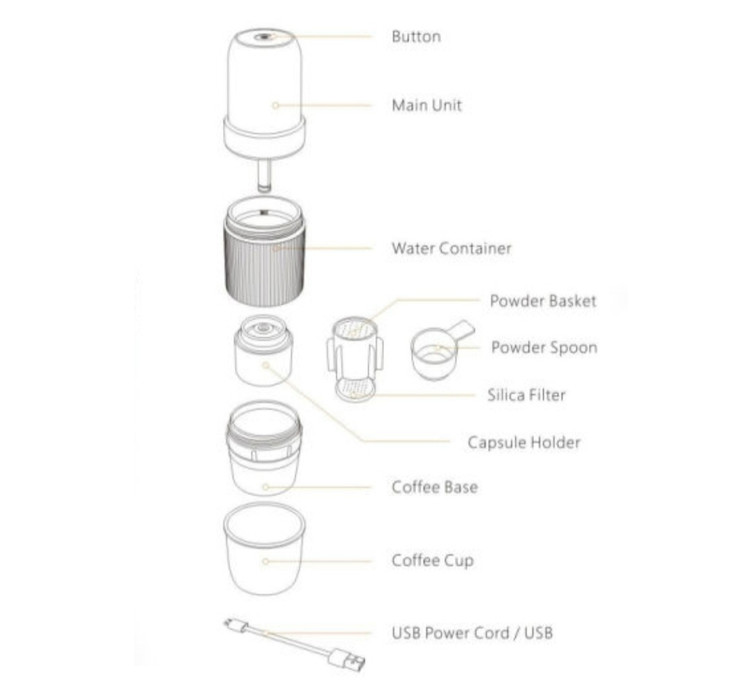 Button

Main Unit

Water Container

Powder Basket

Powder Spoon

Silica Filter

Capsule Holder

Coffee Base

Coffee Cup

USB Power Cord / USB